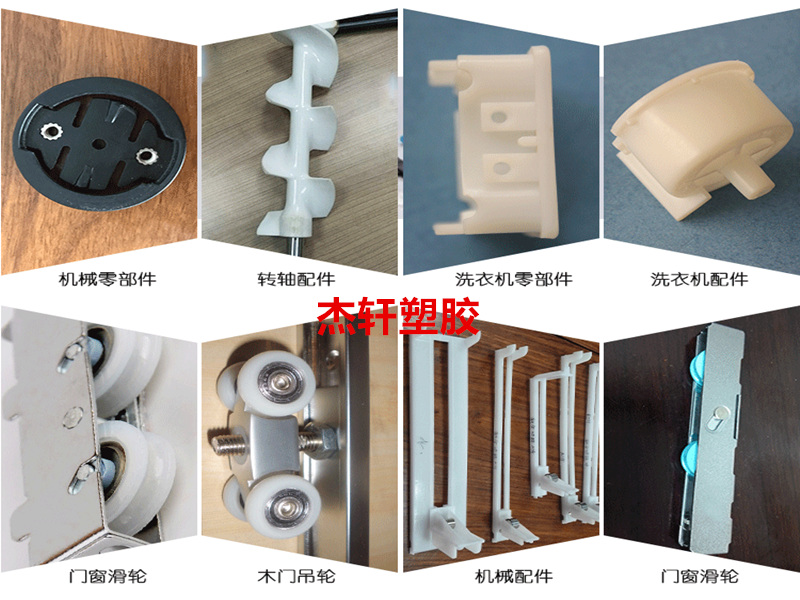 机械零部件
转轴配件
洗衣机零部件
洗衣机配件

杰轩塑胶

门窗滑轮
木门吊轮
机械配件
门窗滑轮